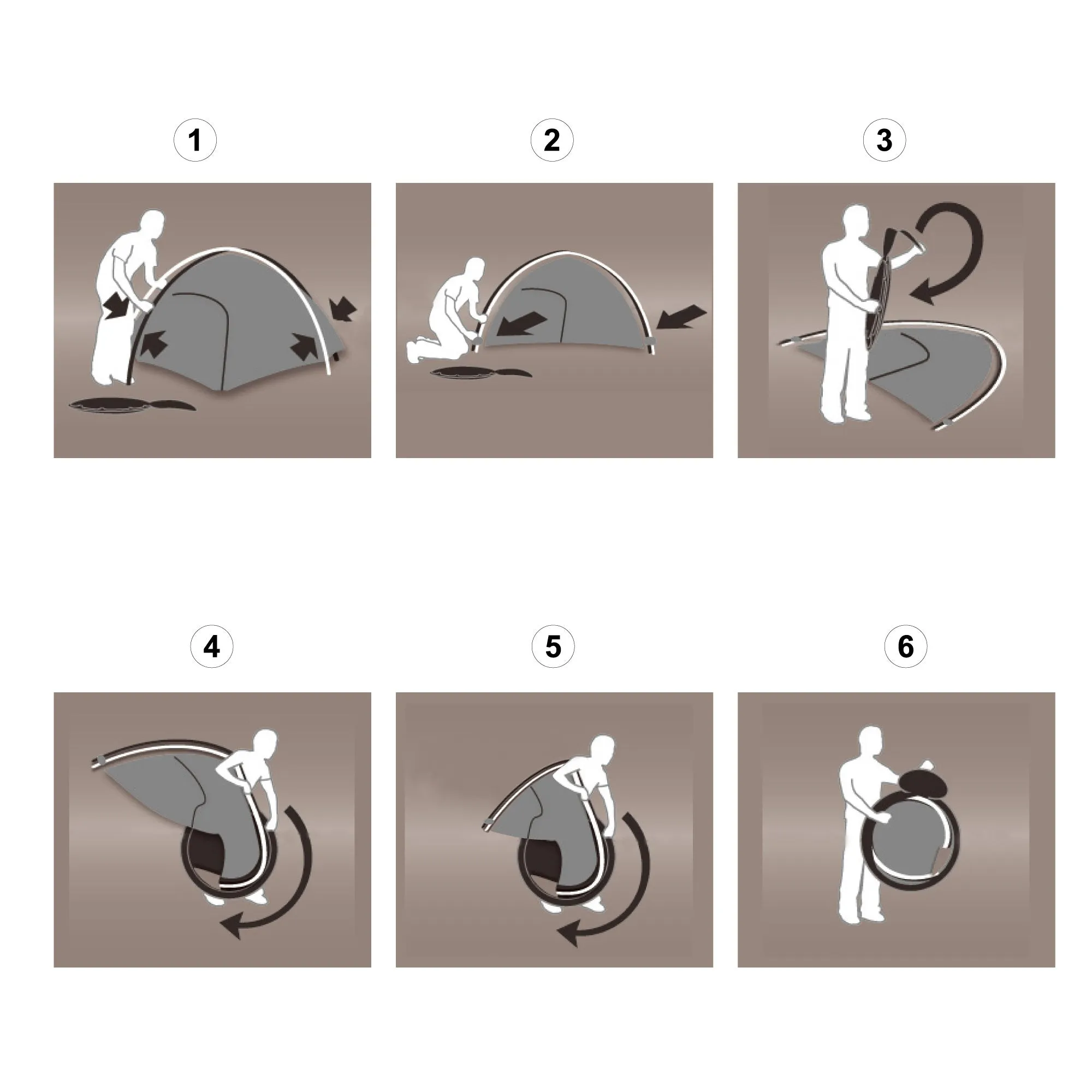 1

2

3

4

5

6